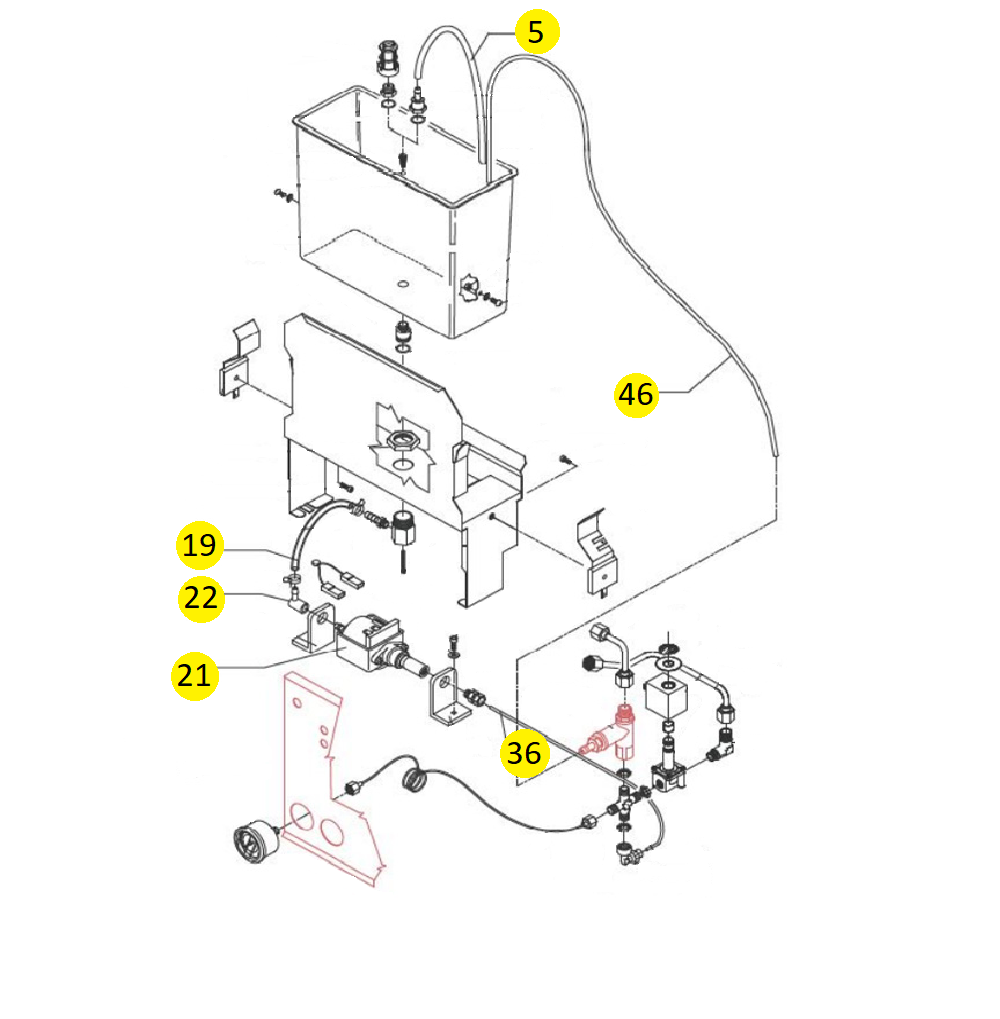 5
46
19
22
21
36