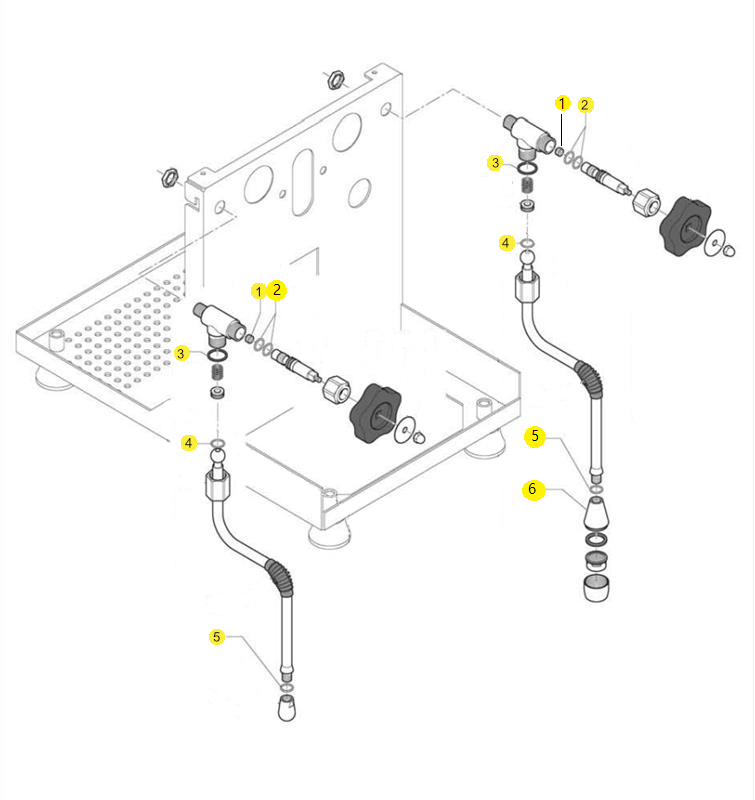 1
2
3
4
1
2
3
4
5
6
5