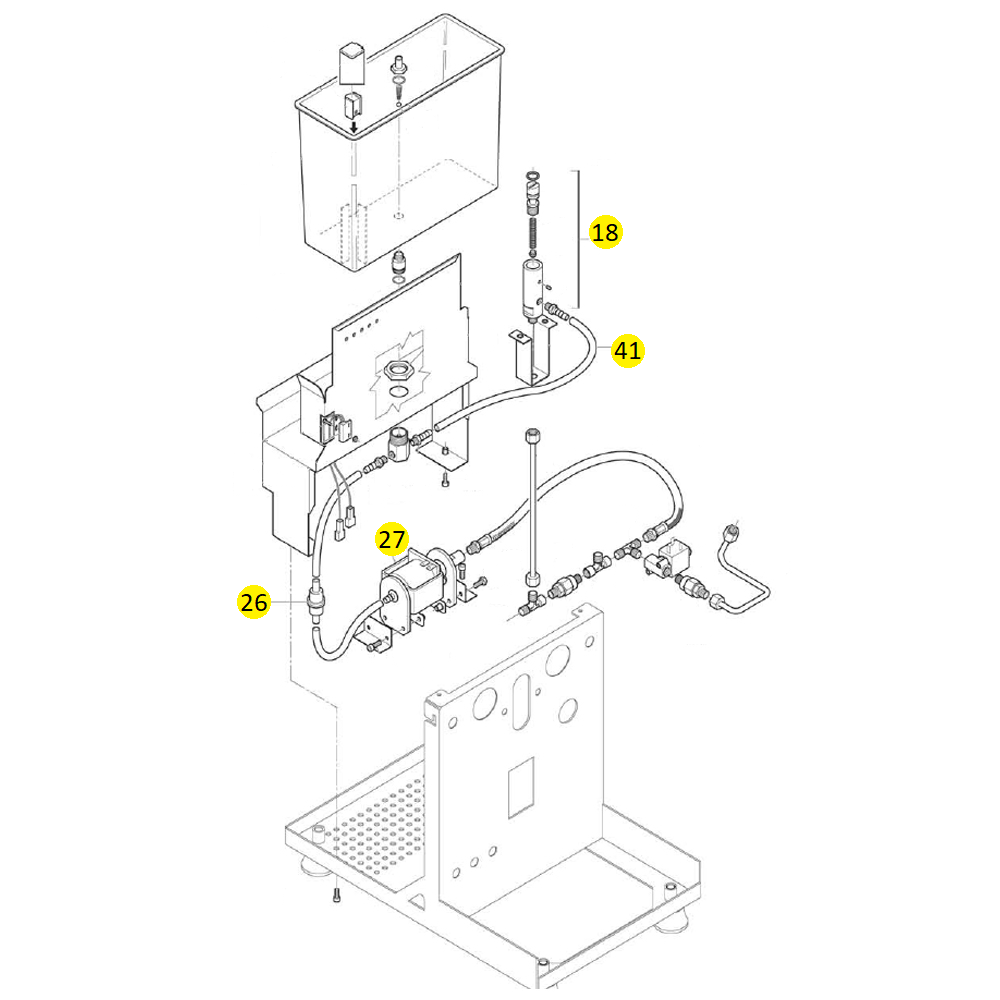 18

41

27

26