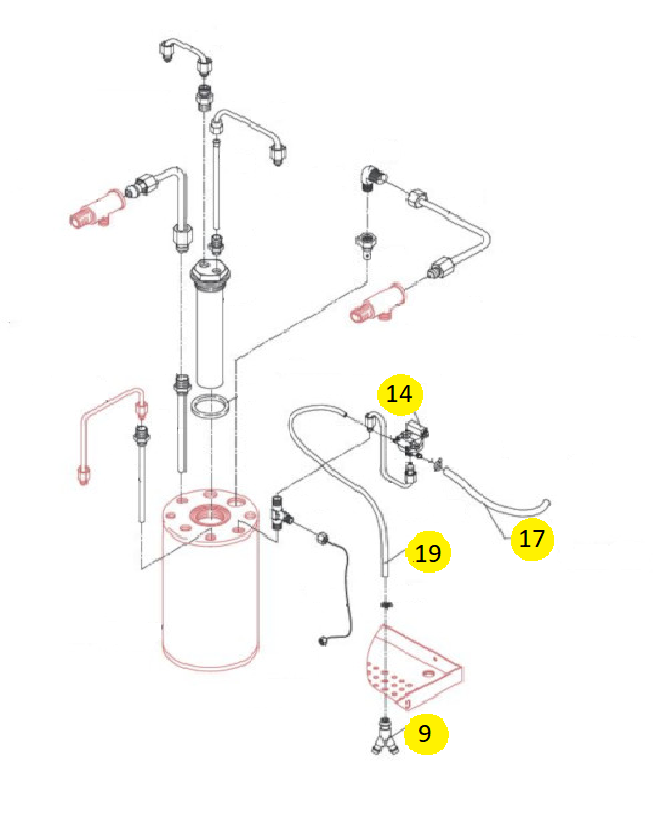 14

17

19

9