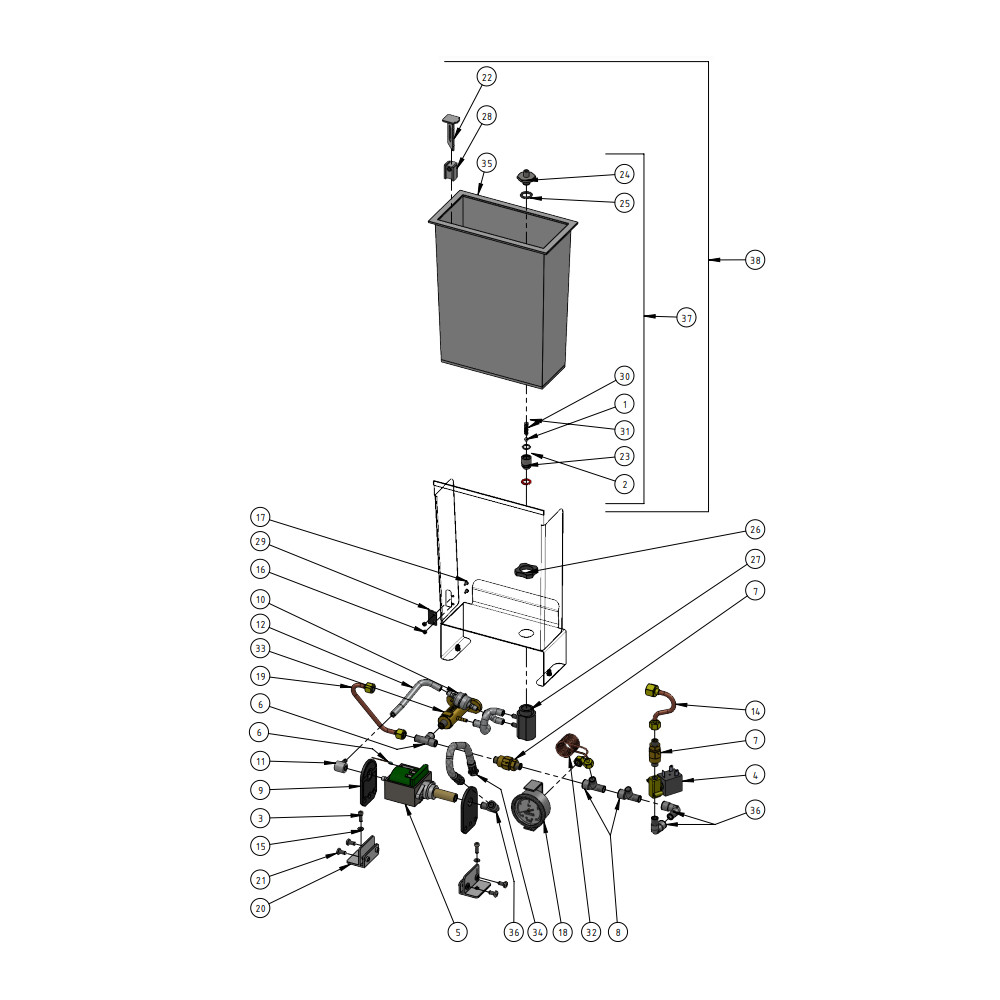 22
28
35
24
25
38
37
30
1
31
23
2
17
29
16
10
12
33
19
6
6
11
9
3
15
21
20
26
27
7
14
7
4
36
5
36
34
18
32
8